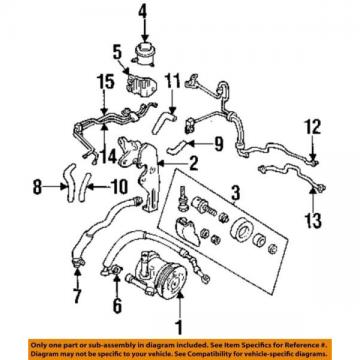 4
5
15
11
12
9
14
2
8
10
3
13
7
6
1

Only one part or sub-assembly in diagram included. See Item Specifics for Reference #. Diagram may not be specific to your vehicle. See Compatibility for vehicle-specific diagrams.