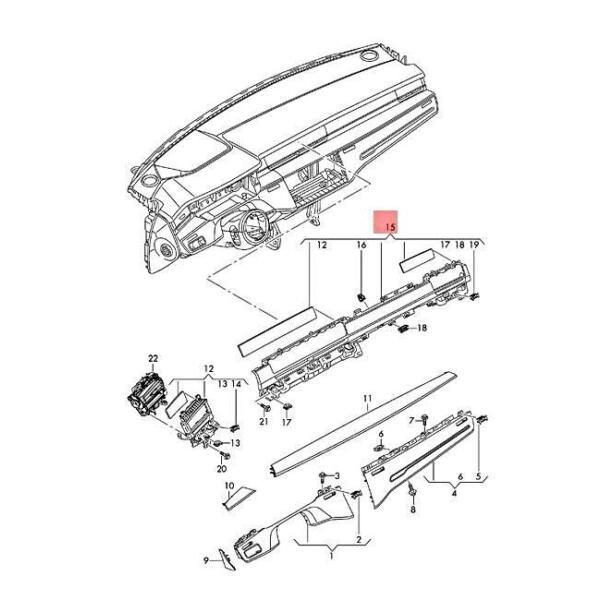 15
12
16
17
18
19
18
22
12
13
14
13
20
21
17
11
7
6
6
5
4
8
3
10
2
1
9