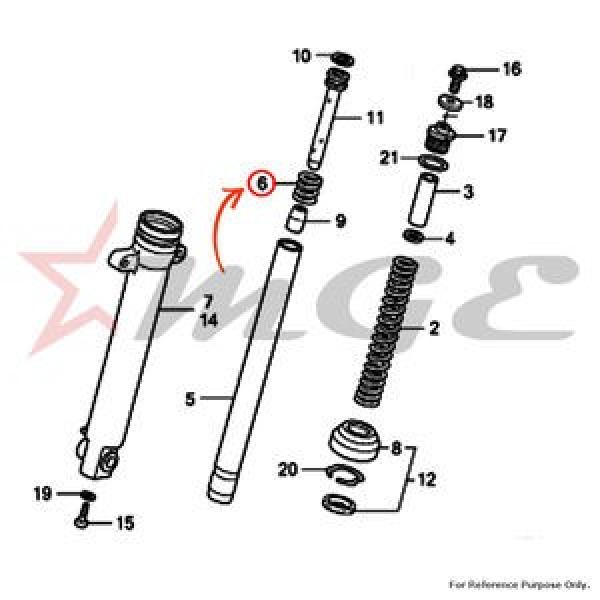 10
16
18
11
17
21
6
3
9
4
MGE
7
14
2
5
8
20
12
19
15
For Reference Purpose Only.